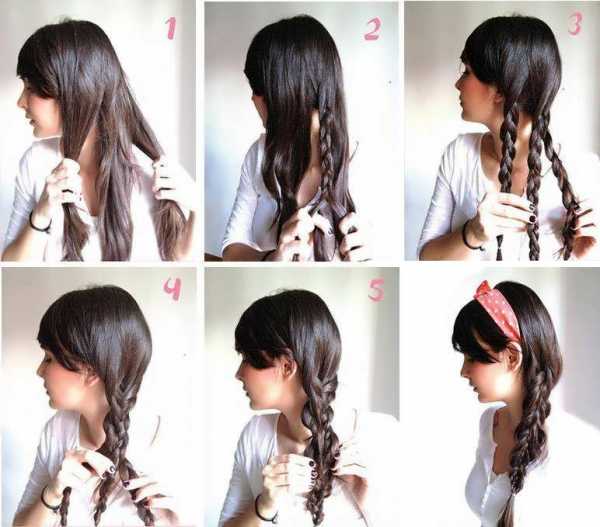 1

2

3

4

5