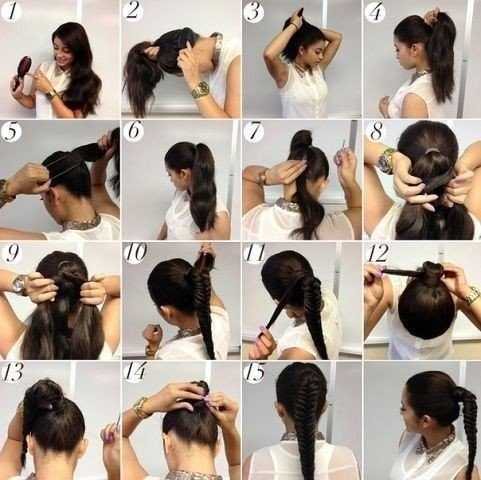 1
2
3
4
5
6
7
8
9
10
11
12
13
14
15