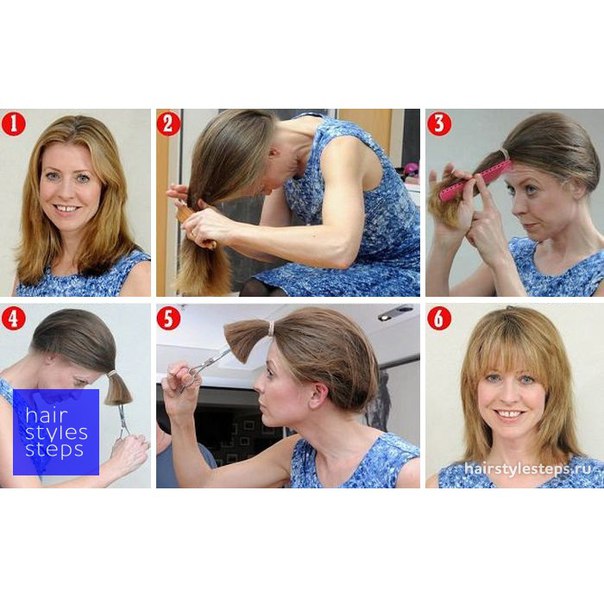 1
2
3
4
hair styles steps
5
6
hairstylesteps.ru