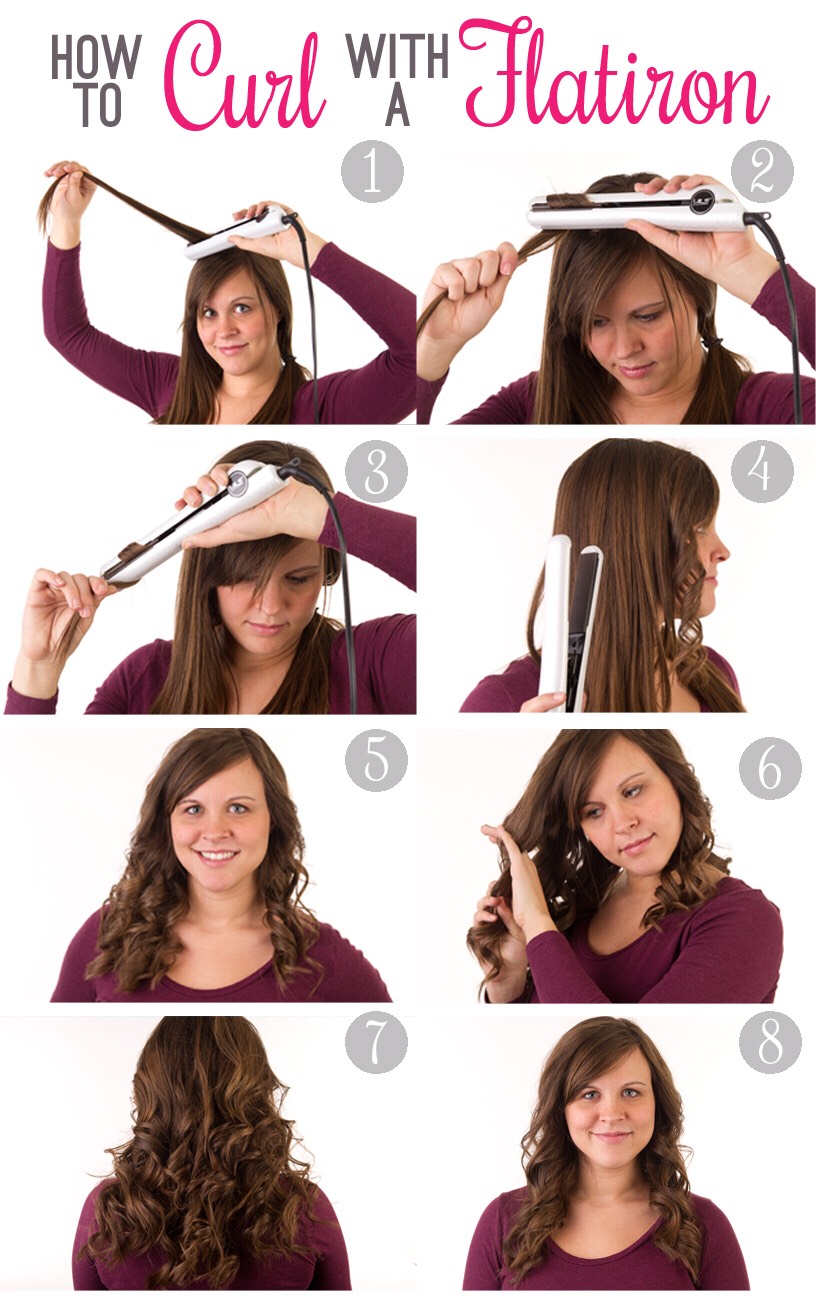 HOW TO Curl WITH A Flatiron

1

2

3

4

5

6

7

8