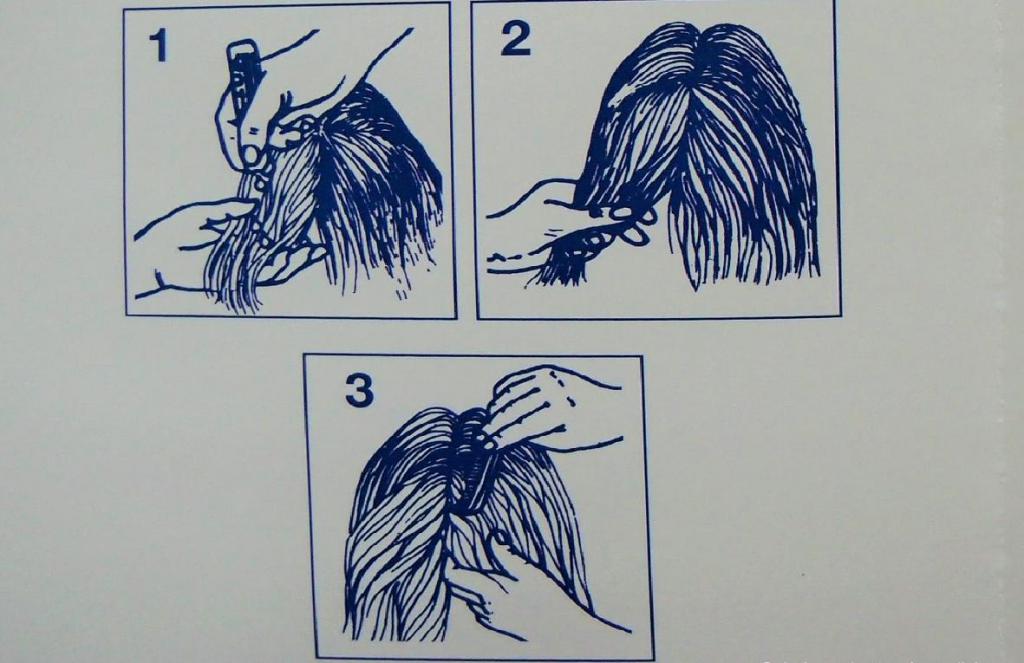 1

2

3