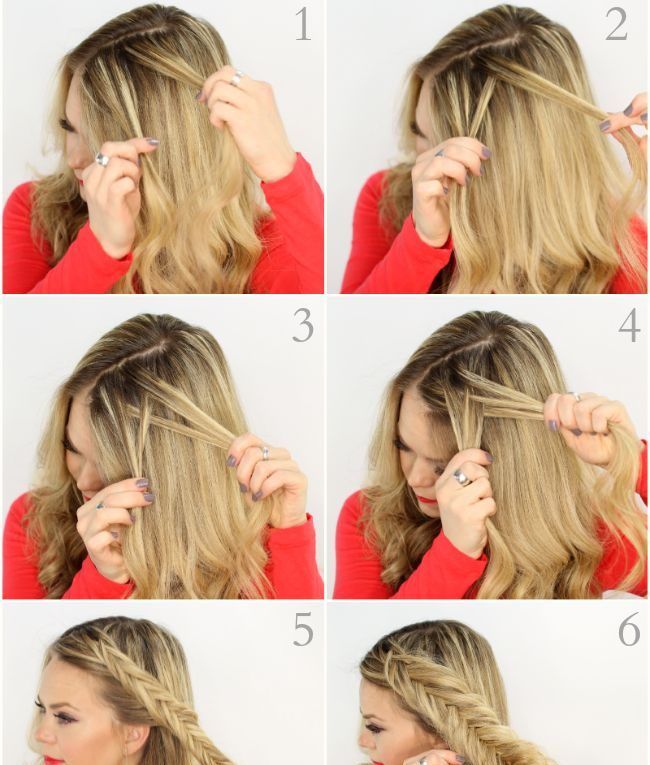 1

2

3

4

5

6