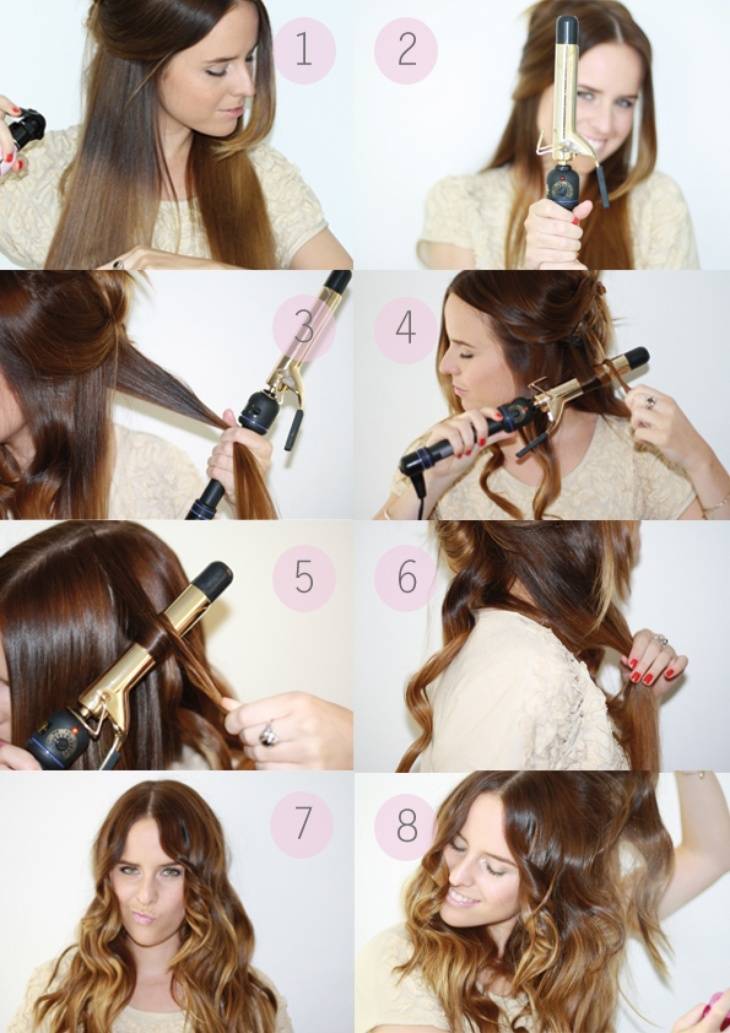 1

2

3

4

5

6

7

8