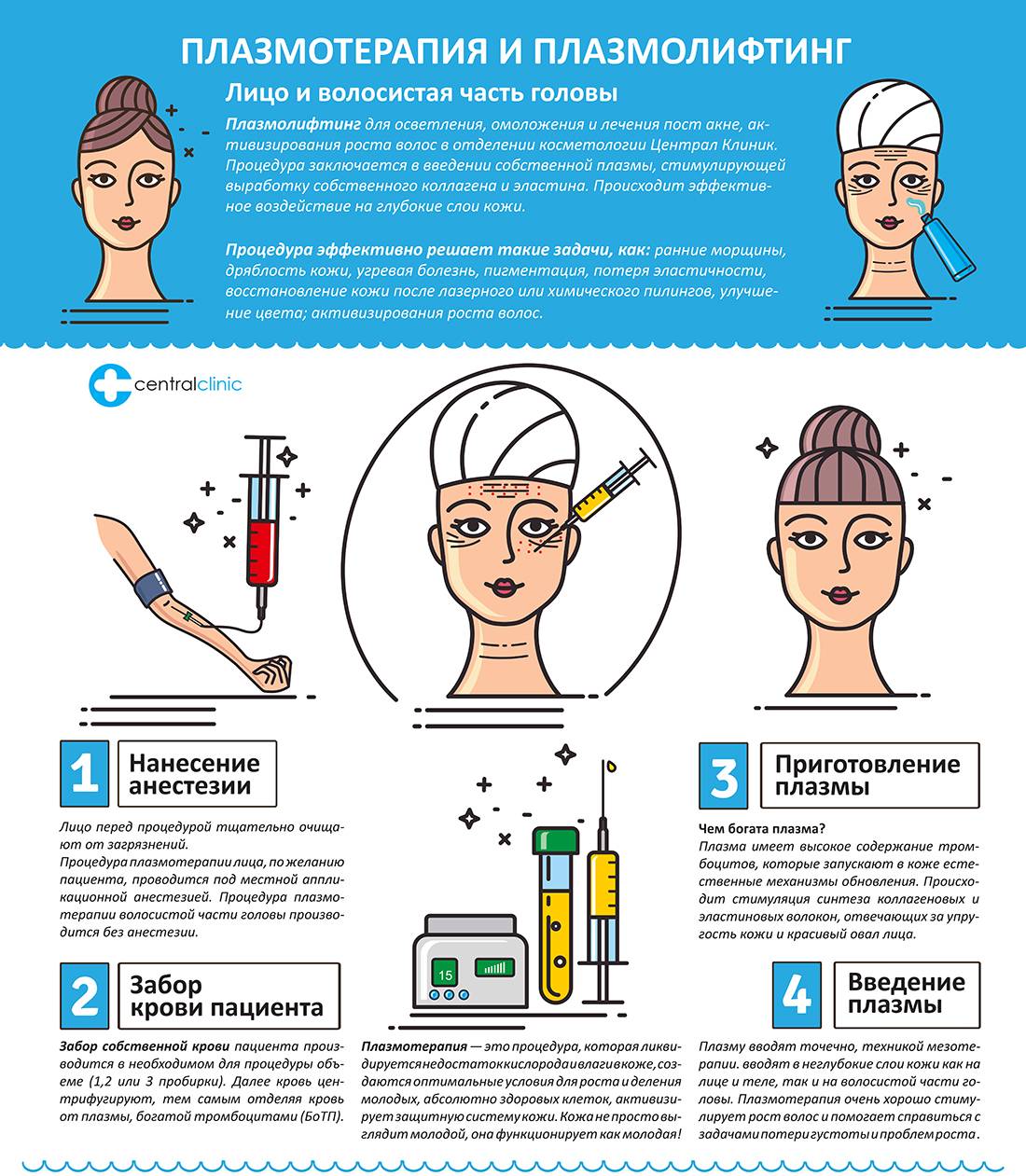 ПЛАЗМОТЕРАПИЯ И ПЛАЗМОЛИФТИНГ

Лицо и волосистая часть головы

Плазмолифтинг для осветления, омоложения и лечения пост акне, активизирования роста волос в отделении косметологии Централ Клиник. Процедура заключается в введении собственной плазмы, стимулирующей выработку собственного коллагена и эластина. Происходит эффективное воздействие на глубокие слои кожи.

Процедура эффективно решает такие задачи, как: ранние морщины, дряблость кожи, угревая болезнь, пигментация, потеря эластичности, восстановление кожи после лазерного или химического пилингов, улучшение цвета; активизирования роста волос.

centralclinic

1 Нанесение анестезии

Лицо перед процедурой тщательно очищают от загрязнений.
Процедура плазмотерапии лица, по желанию пациента, проводится под местной аппликационной анестезией. Процедура плазмотерапии волосистой части головы производится без анестезии.

2 Забор крови пациента

Забор собственной крови пациента производится в необходимом для процедуры объеме (1,2 или 3 пробирки). Далее кровь центрифугируют, тем самым отделяя кровь от плазмы, богатой тромбоцитами (БоТП).

15

Плазмотерапия — это процедура, которая ликвидируется недостаток кислорода и влаги в коже, создаются оптимальные условия для роста и деления молодых, абсолютно здоровых клеток, активизирует защитную систему кожи. Кожа не просто выглядит молодой, она функционирует как молодая!

3 Приготовление плазмы

Чем богата плазма?
Плазма имеет высокое содержание тромбоцитов, которые запускают в коже естественные механизмы обновления. Происходит стимуляция синтеза коллагеновых и эластиновых волокон, отвечающих за упругость кожи и красивый овал лица.

4 Введение плазмы

Плазму вводят точечно, техникой мезотерапии. вводят в неглубокие слои кожи как на лице и теле, так и на волосистой части головы. Плазмотерапия очень хорошо стимулирует рост волос и помогает справиться с задачами потери густоты и проблем роста.