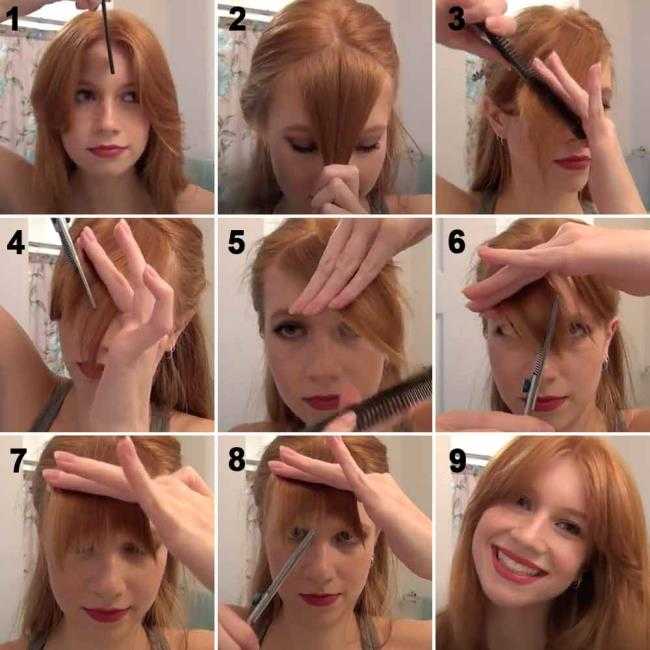 1
2
3
4
5
6
7
8
9